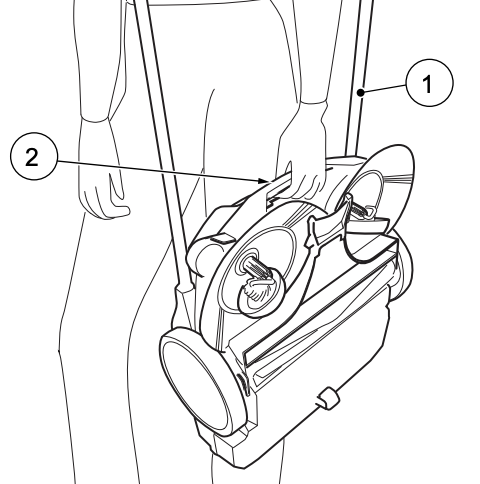 1
2