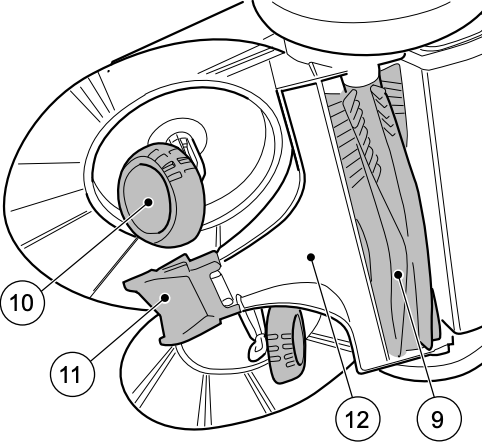 10

11

12

9