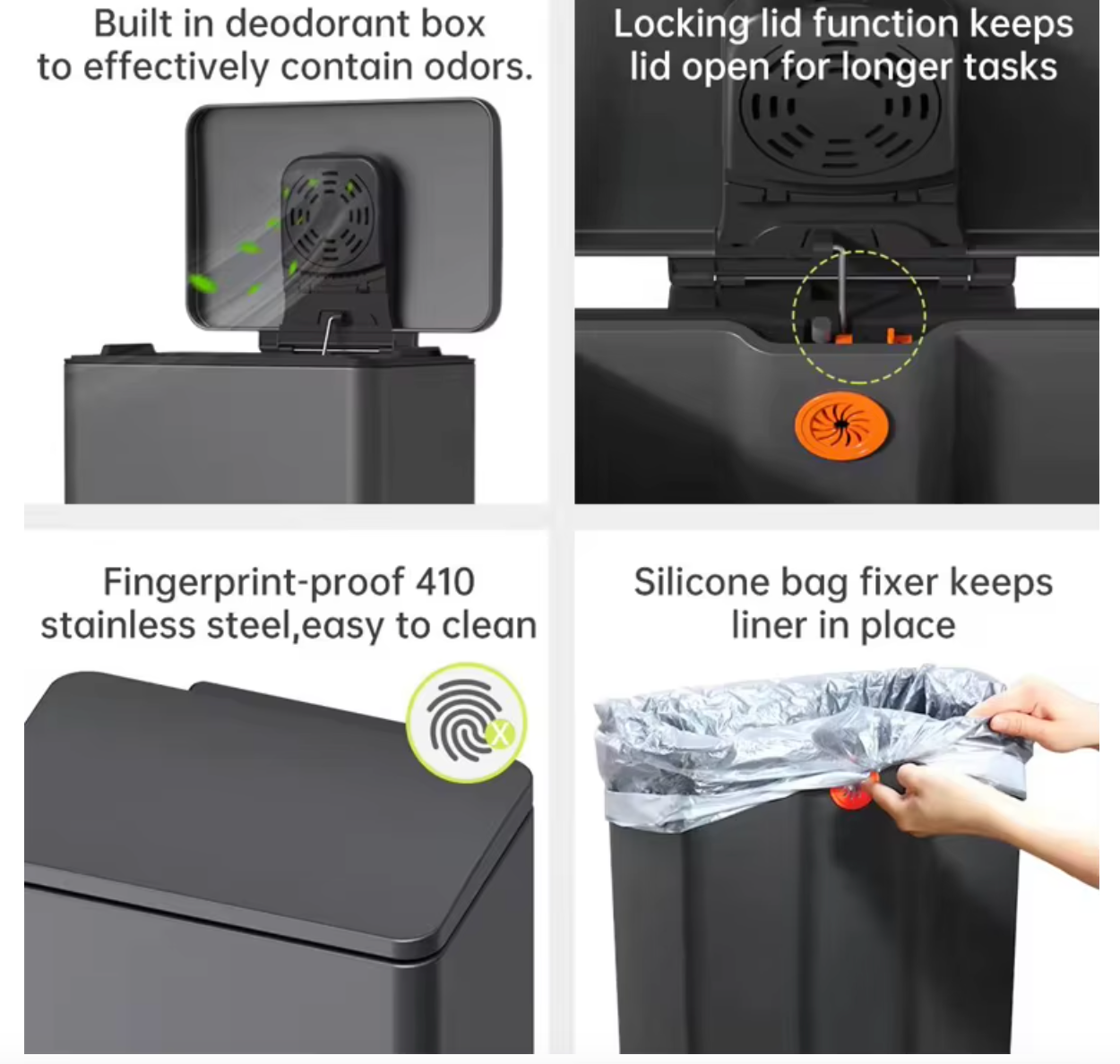 Built in deodorant box to effectively contain odors.

Locking lid function keeps lid open for longer tasks

Fingerprint-proof 410 stainless steel,easy to clean

Silicone bag fixer keeps liner in place